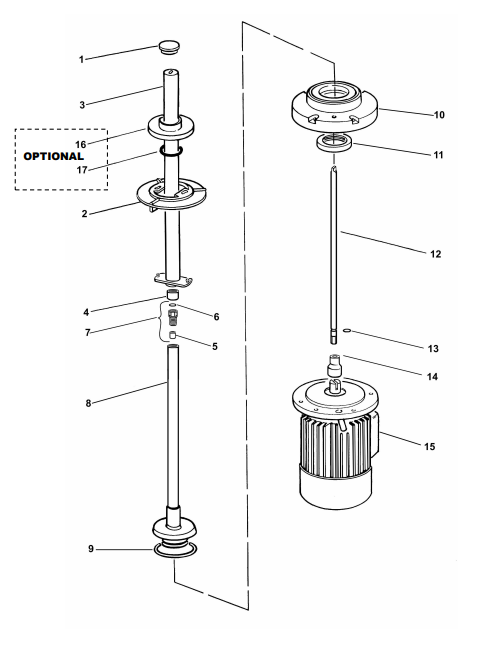 1
3
16
OPTIONAL
17
2
4
6
7
5
8
9
10
11
12
13
14
15